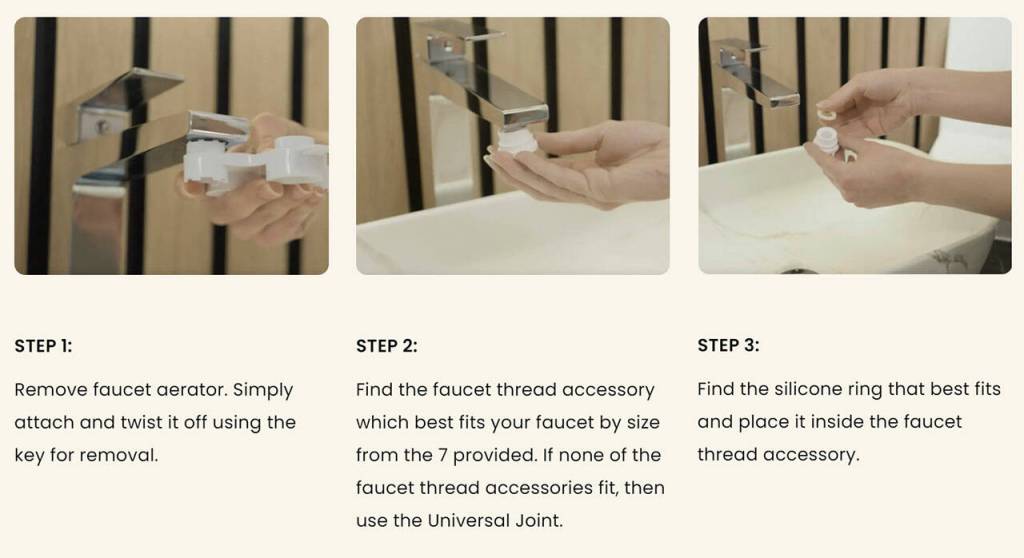 STEP 1:

Remove faucet aerator. Simply attach and twist it off using the key for removal.

STEP 2:

Find the faucet thread accessory which best fits your faucet by size from the 7 provided. If none of the faucet thread accessories fit, then use the Universal Joint.

STEP 3:

Find the silicone ring that best fits and place it inside the faucet thread accessory.