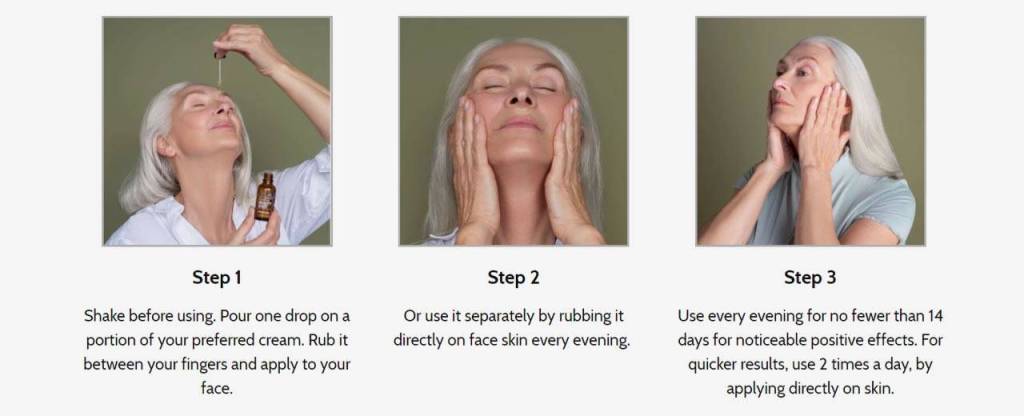 Step 1

Shake before using. Pour one drop on a portion of your preferred cream. Rub it between your fingers and apply to your face.

Step 2

Or use it separately by rubbing it directly on face skin every evening.

Step 3

Use every evening for no fewer than 14 days for noticeable positive effects. For quicker results, use 2 times a day, by applying directly on skin.