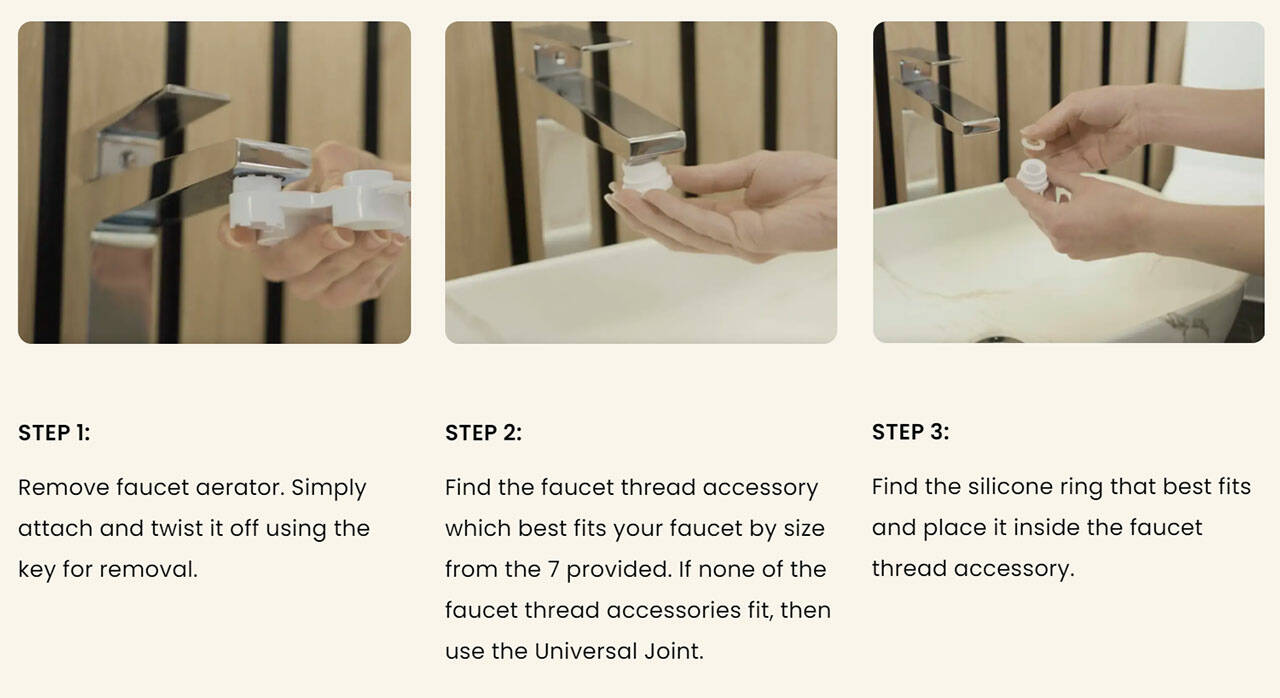 STEP 1:

Remove faucet aerator. Simply attach and twist it off using the key for removal.

STEP 2:

Find the faucet thread accessory which best fits your faucet by size from the 7 provided. If none of the faucet thread accessories fit, then use the Universal Joint.

STEP 3:

Find the silicone ring that best fits and place it inside the faucet thread accessory.